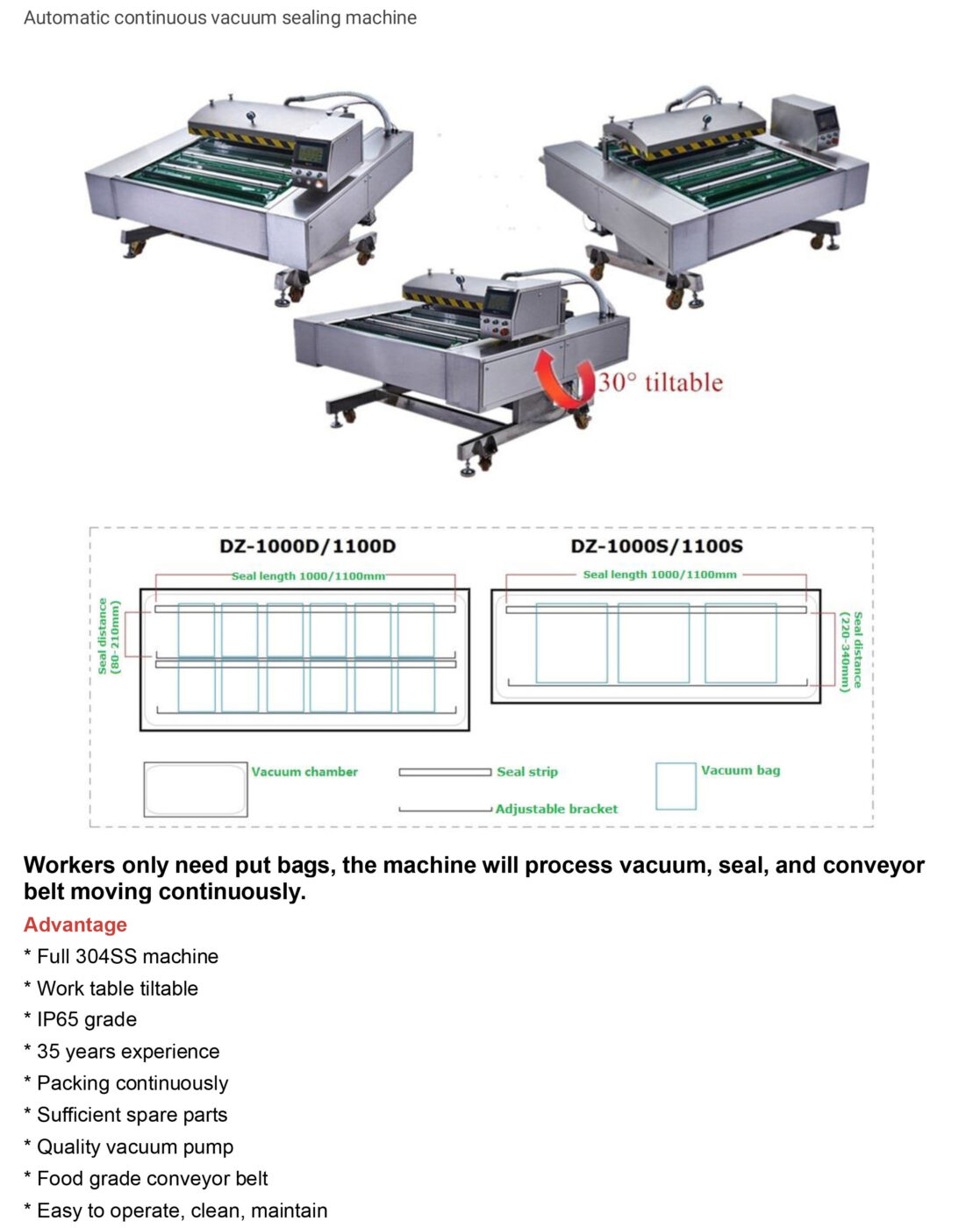 Automatic continuous vacuum sealing machine

30° tiltable

DZ-1000D/1100D

Seal length 1000/1100mm

Seal distance (80-210mm)

DZ-1000S/1100S

Seal length 1000/1100mm

Seal distance (220-340mm)

Vacuum chamber

Seal strip

Adjustable bracket

Vacuum bag

Workers only need put bags, the machine will process vacuum, seal, and conveyor belt moving continuously.

Advantage

* Full 304SS machine

* Work table tiltable

* IP65 grade

* 35 years experience

* Packing continuously

* Sufficient spare parts

* Quality vacuum pump

* Food grade conveyor belt

* Easy to operate, clean, maintain